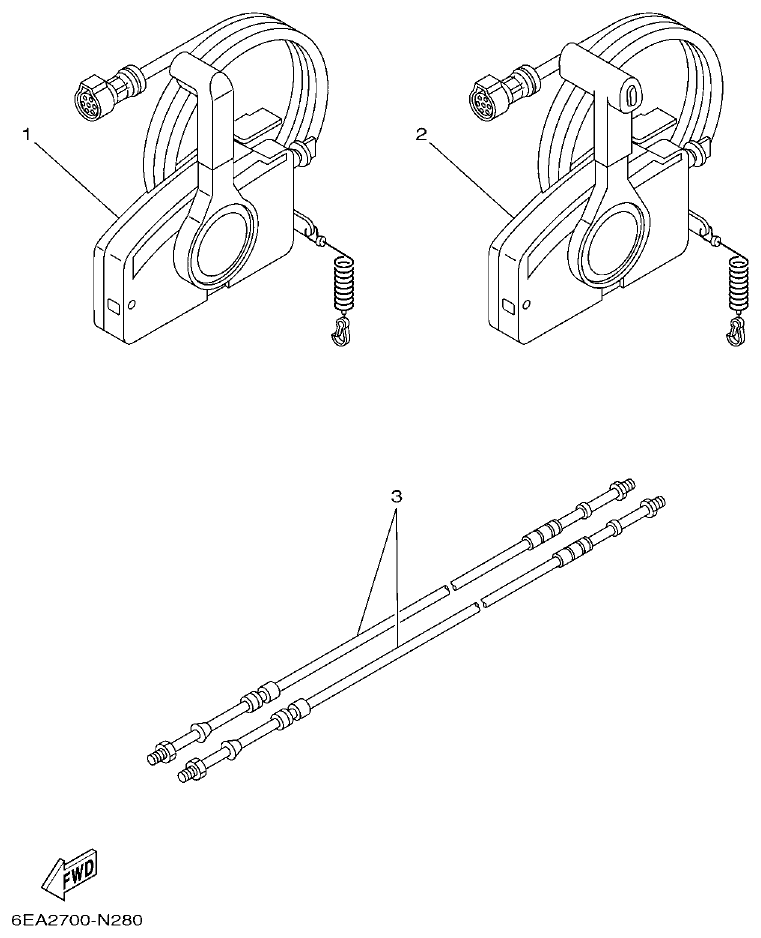 1

2

3

FWD

6EA2700-N280